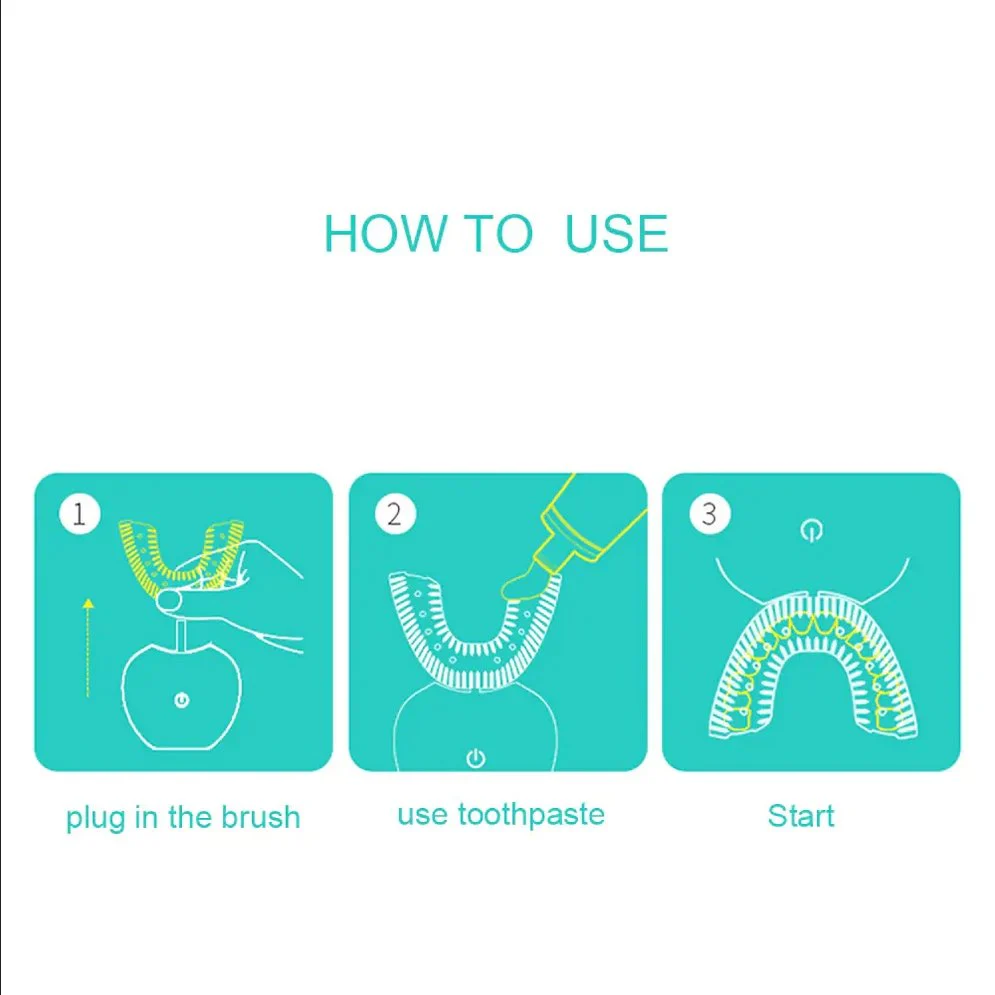 HOW TO USE

1

plug in the brush

2

use toothpaste

3

Start