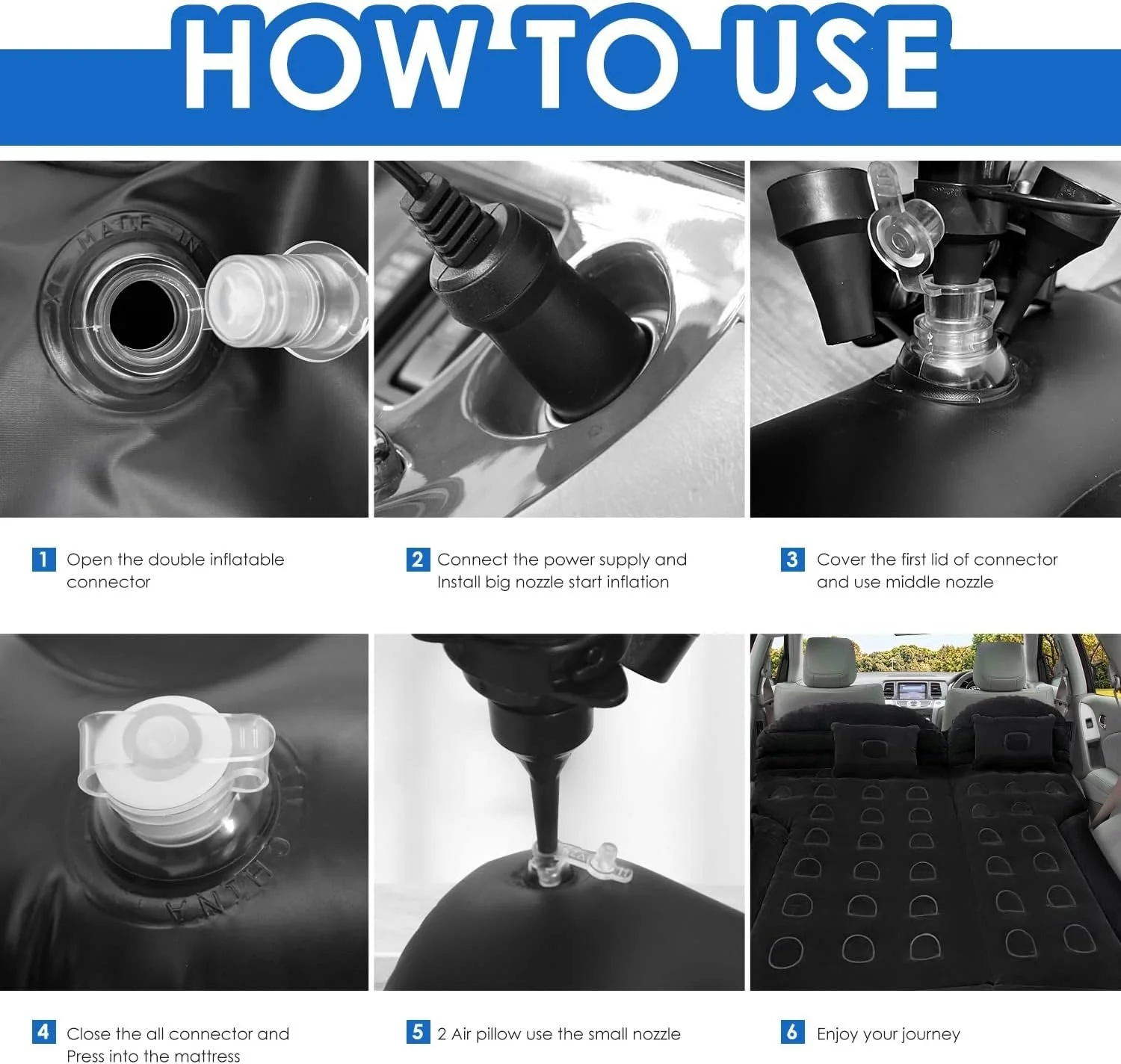 HOW TO USE

MADE IN

1 Open the double inflatable connector

2 Connect the power supply and Install big nozzle start inflation

3 Cover the first lid of connector and use middle nozzle

CHINA

4 Close the all connector and Press into the mattress

5 2 Air pillow use the small nozzle

6 Enjoy your journey